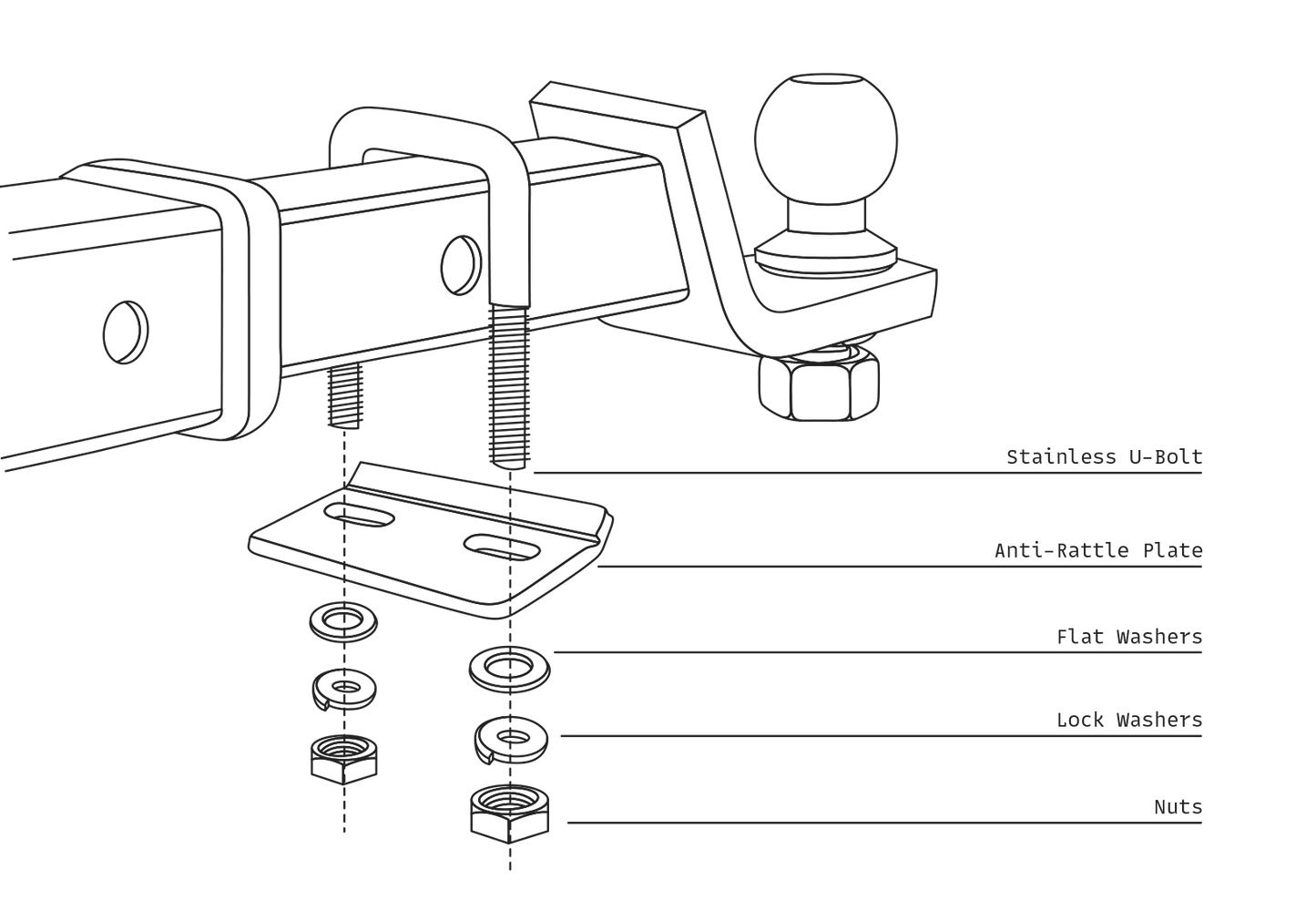 Stainless U-Bolt

Anti-Rattle Plate

Flat Washers

Lock Washers

Nuts